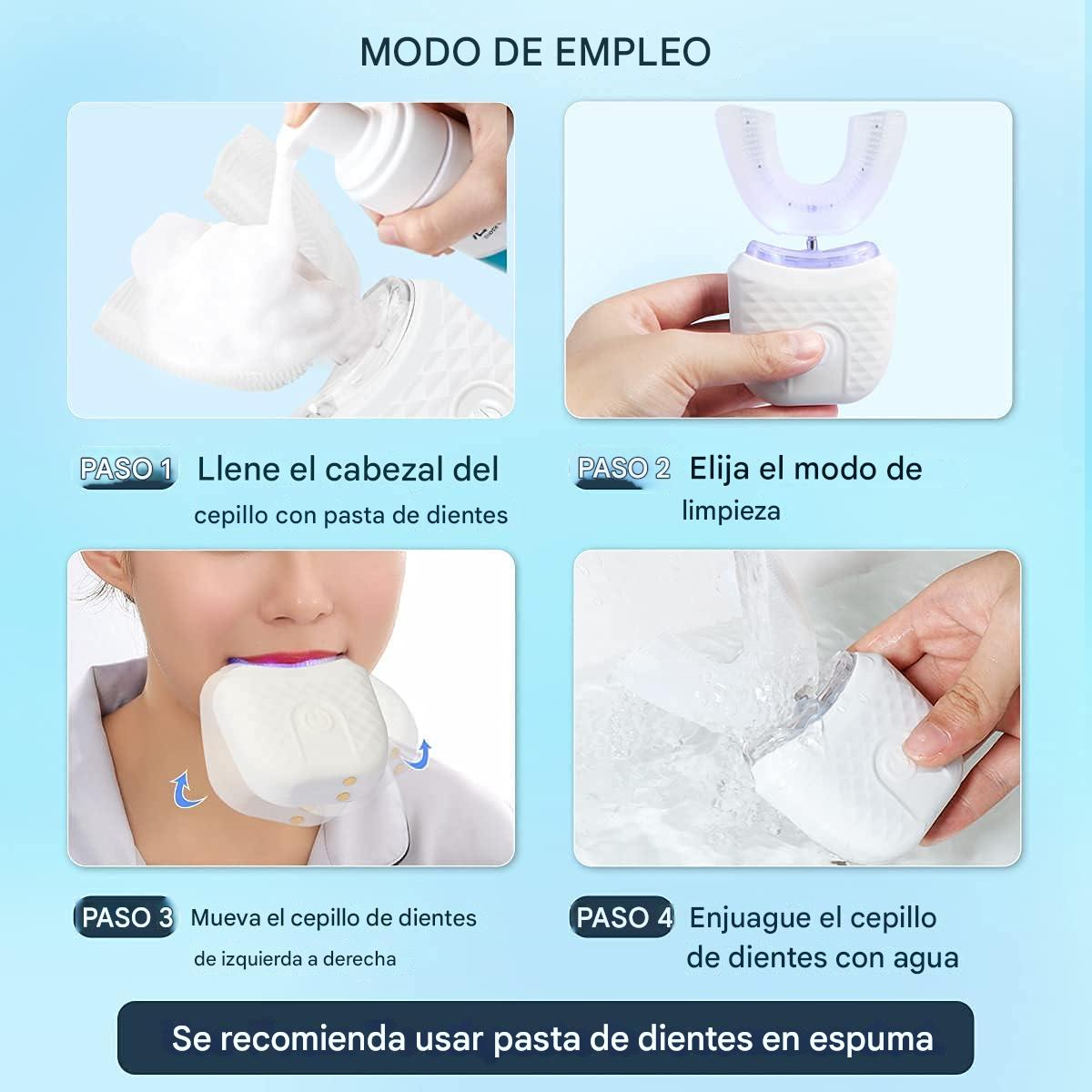 MODO DE EMPLEO

PASO 1 Llene el cabezal del cepillo con pasta de dientes

PASO 2 Elija el modo de limpieza

PASO 3 Mueva el cepillo de dientes de izquierda a derecha

PASO 4 Enjuague el cepillo de dientes con agua

Se recomienda usar pasta de dientes en espuma