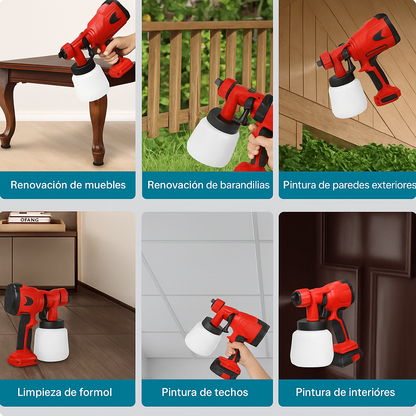 Renovación de muebles

Renovación de barandilias

Pintura de paredes exteriores

OFANG

Limpieza de formol

Pintura de techos

Pintura de interióres