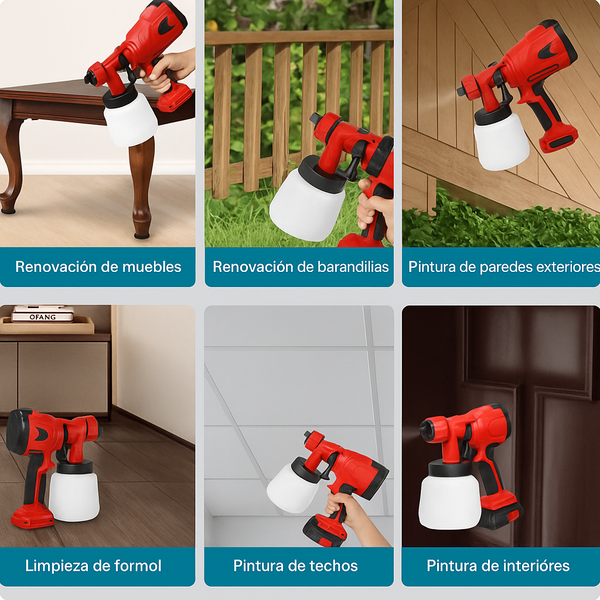 Renovación de muebles

Renovación de barandilias

Pintura de paredes exteriores

OFANG

Limpieza de formol

Pintura de techos

Pintura de interióres