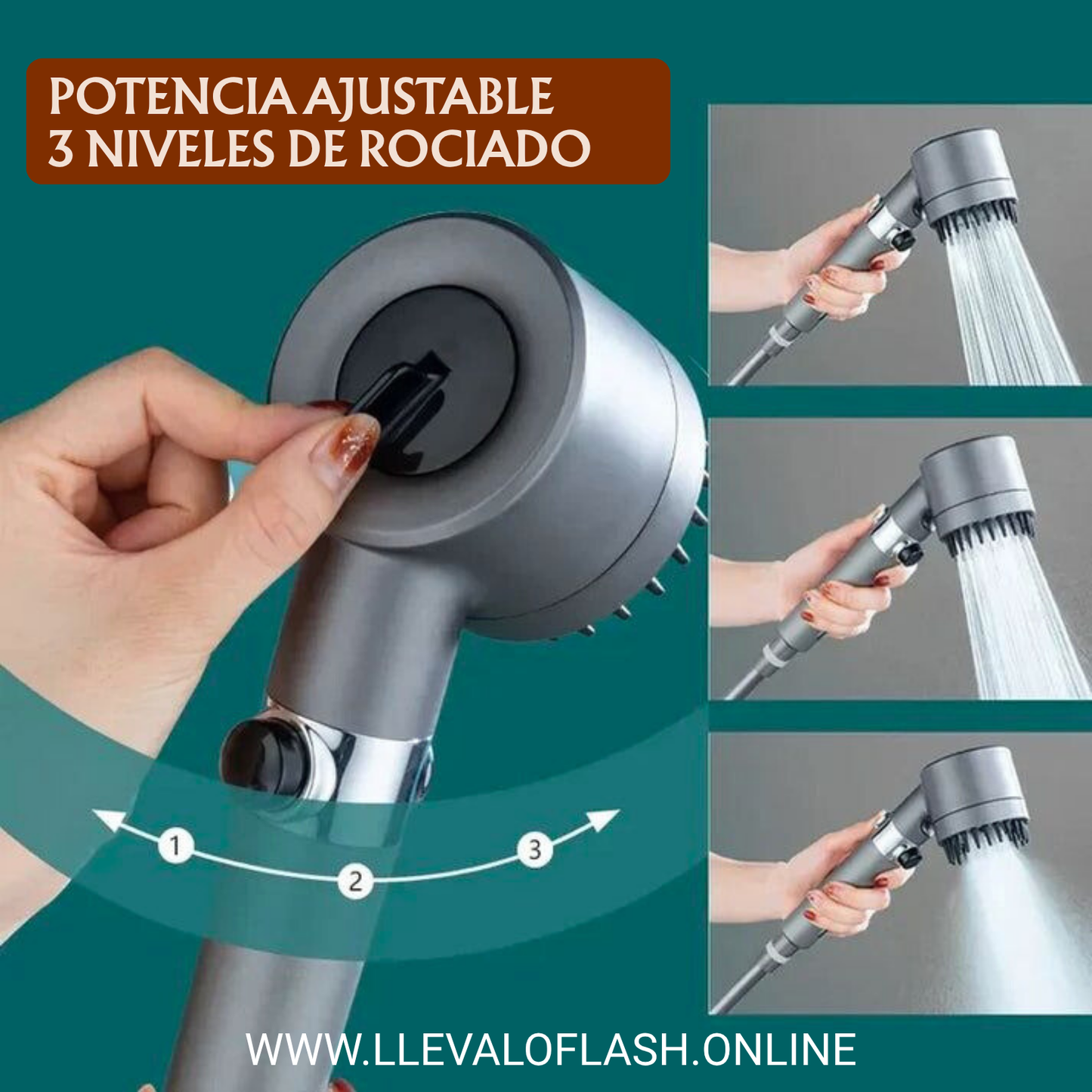 POTENCIA AJUSTABLE
3 NIVELES DE ROCIADO

1
2
3

WWW.LLEVALOFLASH.ONLINE